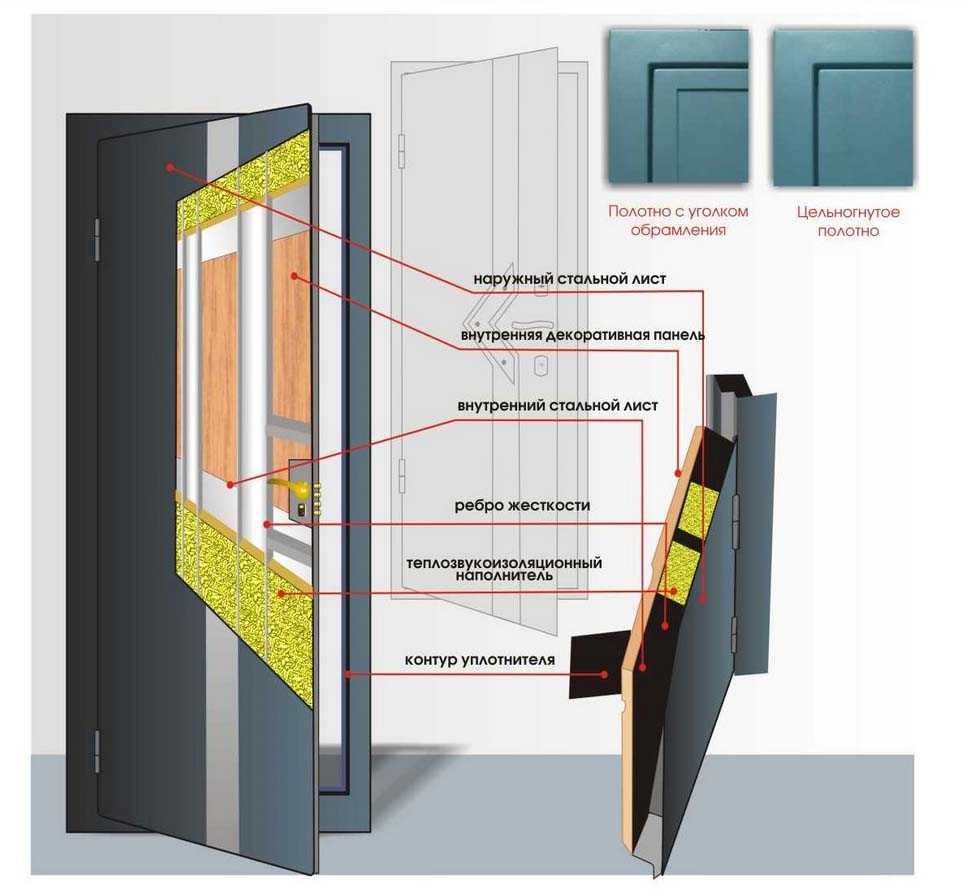 Полотно с уголком обрамления

Цельногнутое полотно

наружный стальной лист

внутренняя декоративная панель

внутренний стальной лист

ребро жесткости

теплозвукоизоляционный наполнитель

контур уплотнителя